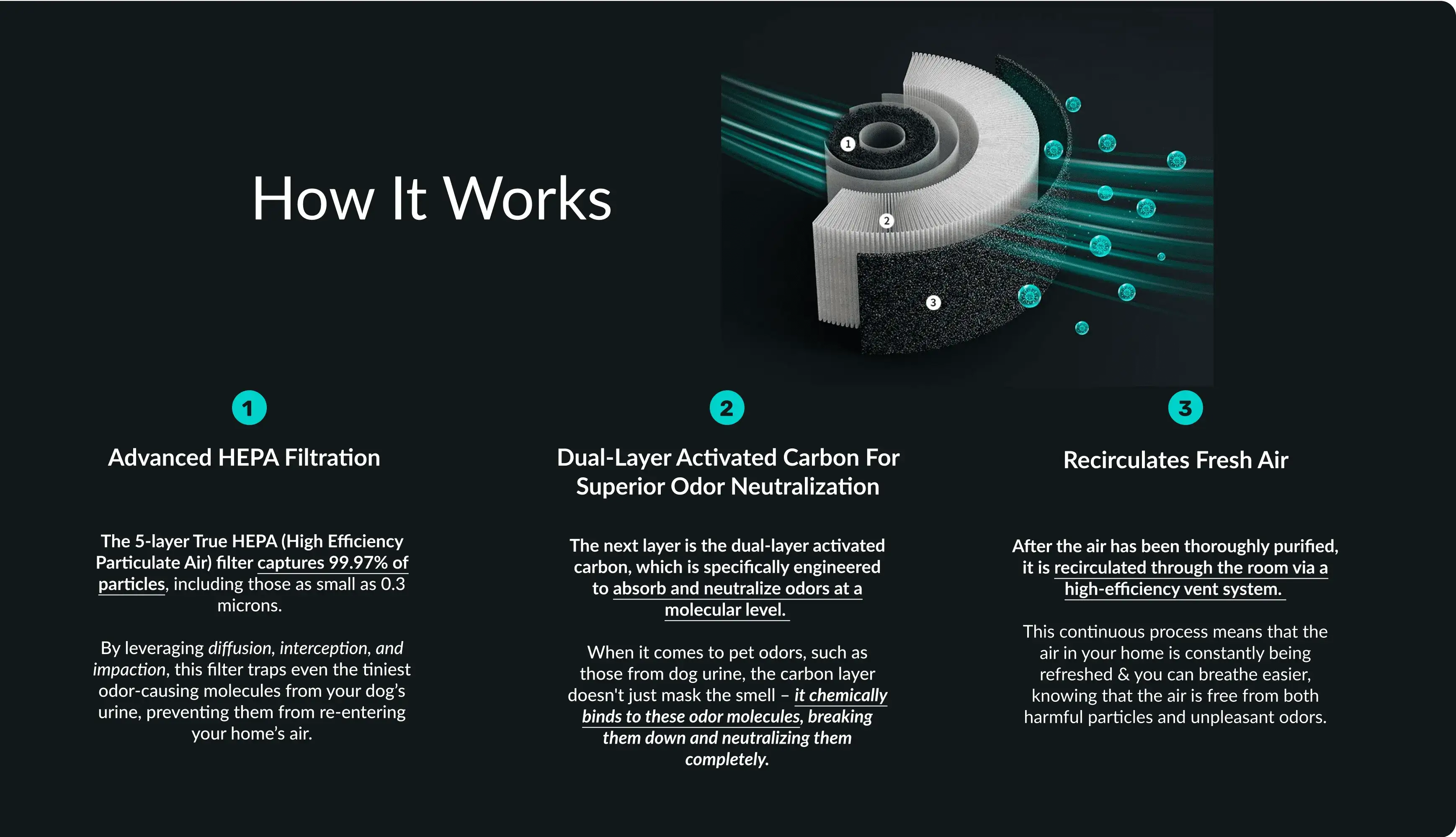 How It Works

1

2

3

1

Advanced HEPA Filtration

The 5-layer True HEPA (High Efficiency Particulate Air) filter captures 99.97% of particles, including those as small as 0.3 microns.

By leveraging diffusion, interception, and impaction, this filter traps even the tiniest odor-causing molecules from your dog's urine, preventing them from re-entering your home's air.

2

Dual-Layer Activated Carbon For Superior Odor Neutralization

The next layer is the dual-layer activated carbon, which is specifically engineered to absorb and neutralize odors at a molecular level.

When it comes to pet odors, such as those from dog urine, the carbon layer doesn't just mask the smell – it chemically binds to these odor molecules, breaking them down and neutralizing them completely.

3

Recirculates Fresh Air

After the air has been thoroughly purified, it is recirculated through the room via a high-efficiency vent system.

This continuous process means that the air in your home is constantly being refreshed & you can breathe easier, knowing that the air is free from both harmful particles and unpleasant odors.